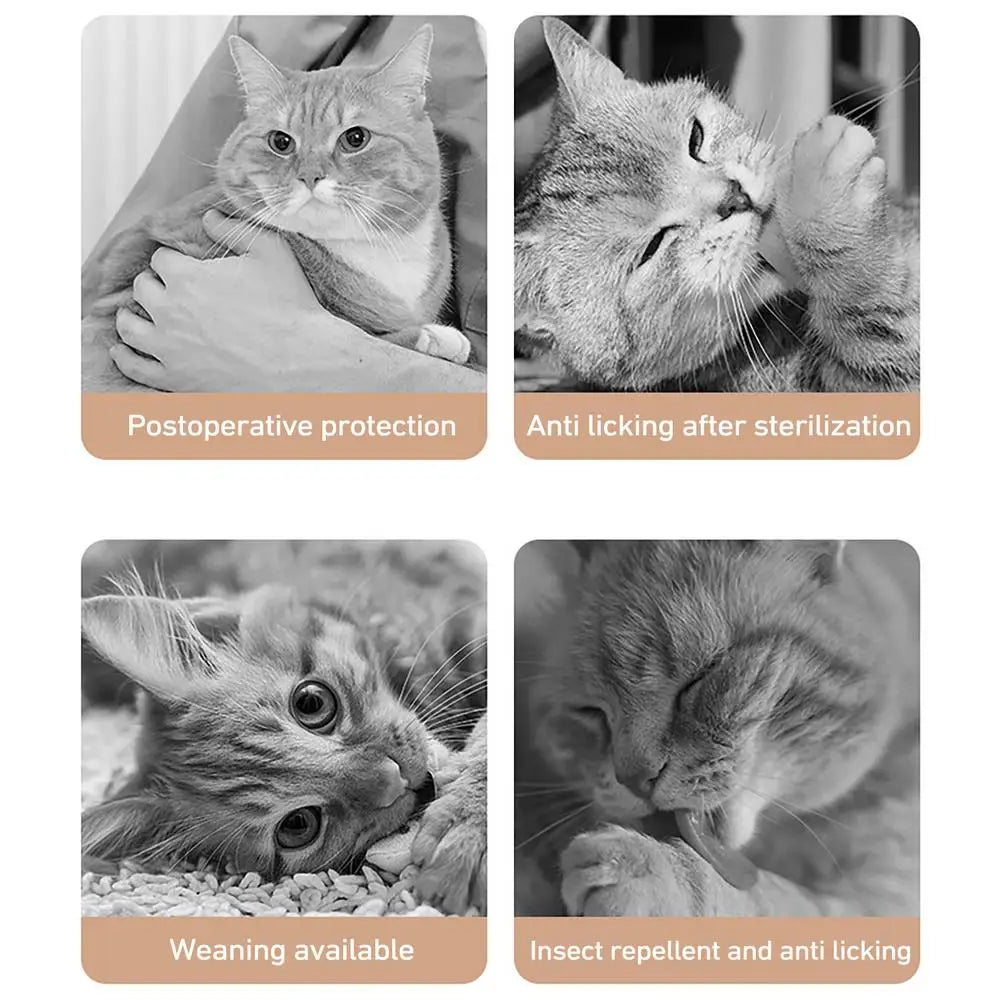 Postoperative protection

Anti licking after sterilization

Weaning available

Insect repellent and anti licking