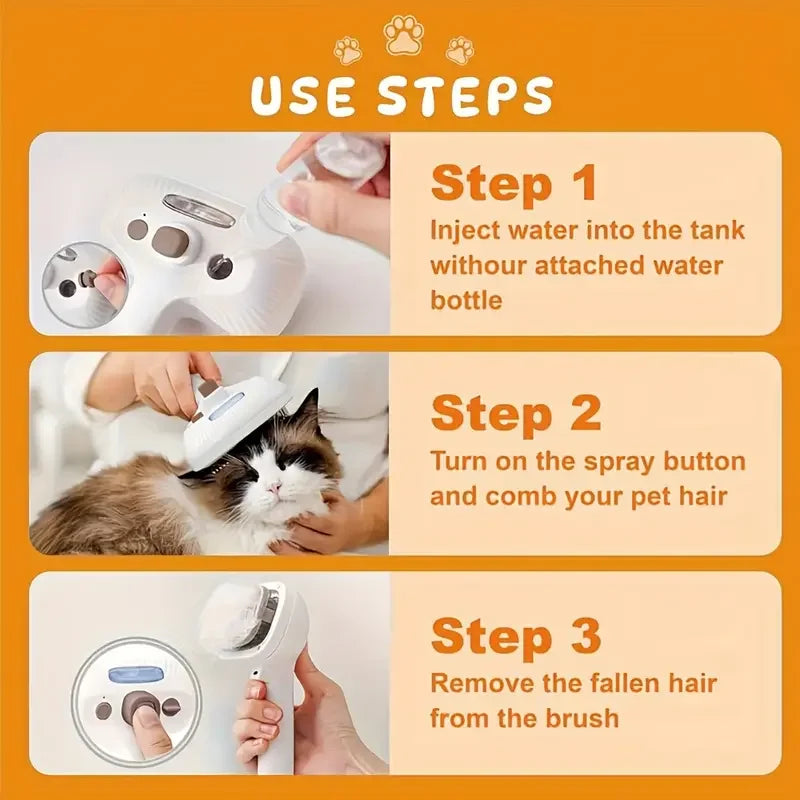 USE STEPS

Step 1
Inject water into the tank withour attached water bottle

Step 2
Turn on the spray button and comb your pet hair

Step 3
Remove the fallen hair from the brush