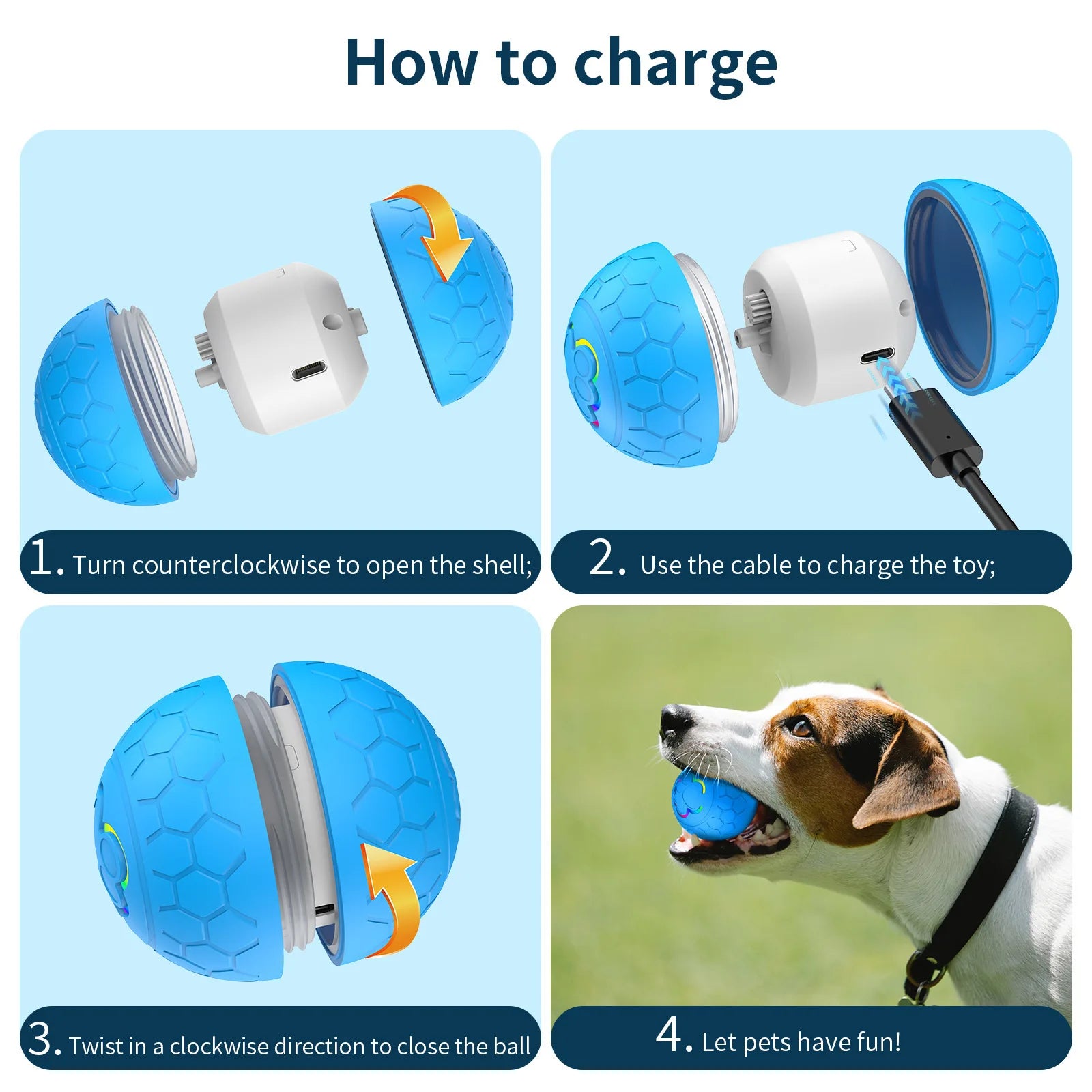 How to charge

1. Turn counterclockwise to open the shell;

2. Use the cable to charge the toy;

3. Twist in a clockwise direction to close the ball

4. Let pets have fun!